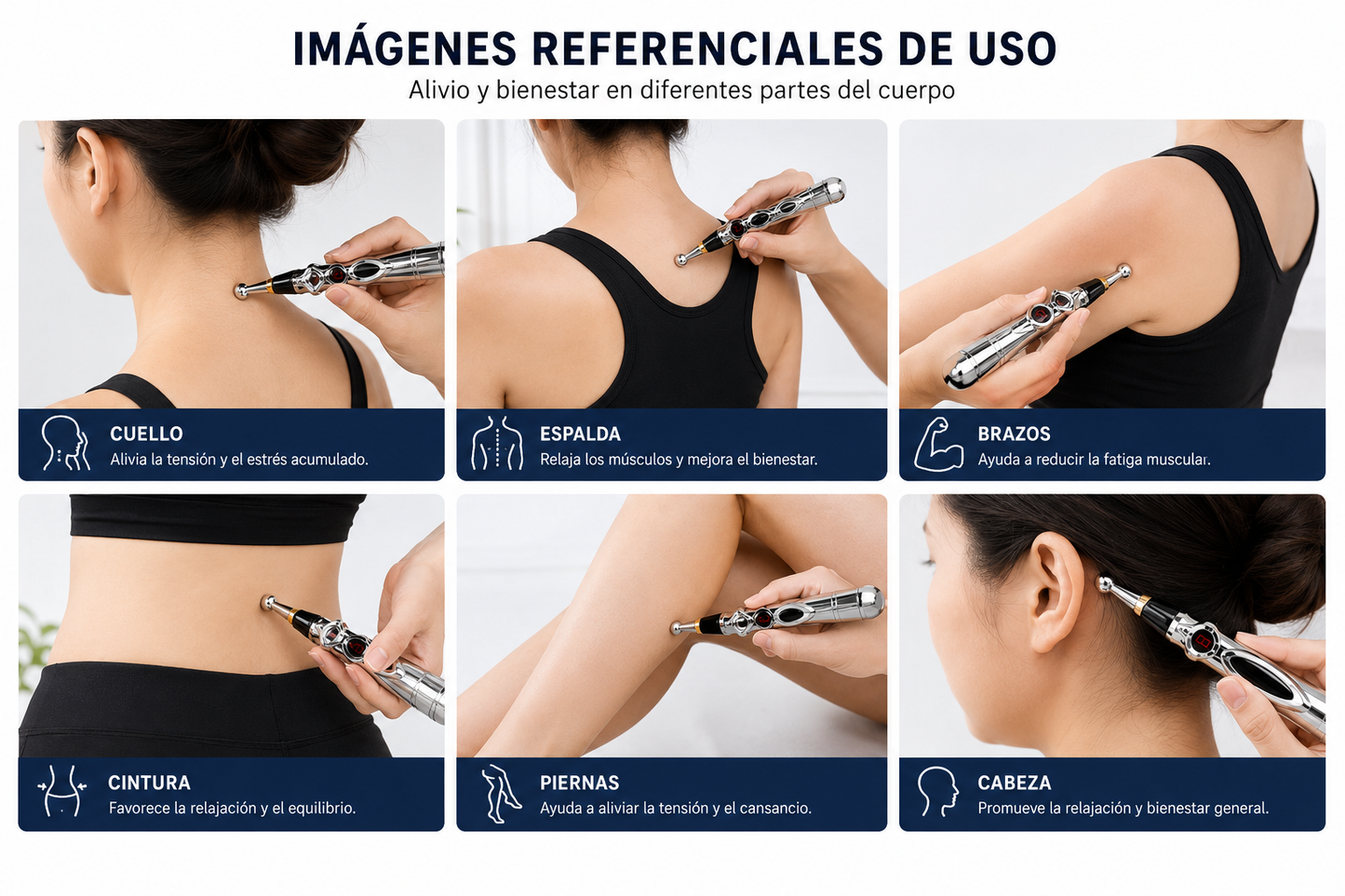 IMÁGENES REFERENCIALES DE USO
Alivio y bienestar en diferentes partes del cuerpo

CUELLO
Alivia la tensión y el estrés acumulado.

ESPALDA
Relaja los músculos y mejora el bienestar.

BRAZOS
Ayuda a reducir la fatiga muscular.

CINTURA
Favorece la relajación y el equilibrio.

PIERNAS
Ayuda a aliviar la tensión y el cansancio.

CABEZA
Promueve la relajación y bienestar general.